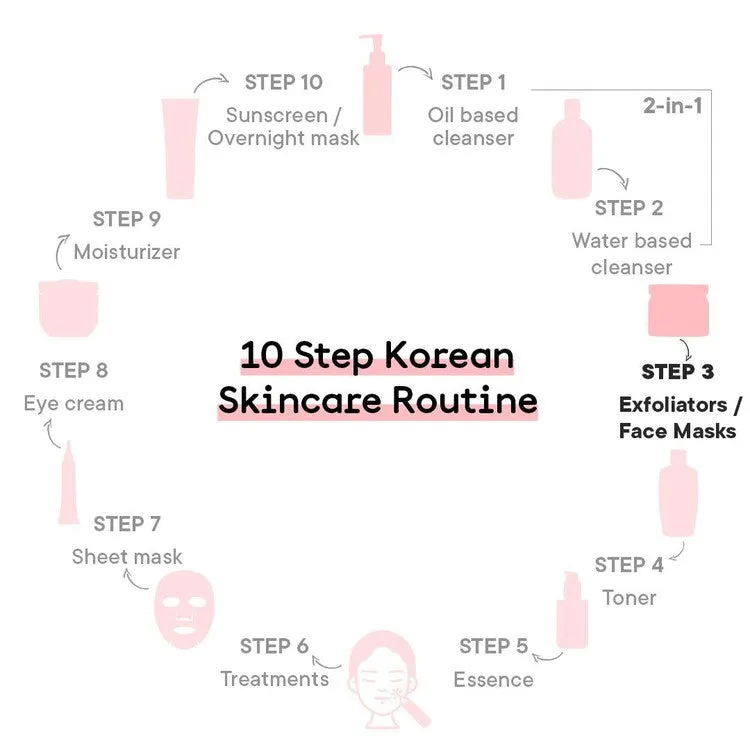 10 Step Korean Skincare Routine

STEP 1
Oil based cleanser

2-in-1

STEP 2
Water based cleanser

STEP 3
Exfoliators / Face Masks

STEP 4
Toner

STEP 5
Essence

STEP 6
Treatments

STEP 7
Sheet mask

STEP 8
Eye cream

STEP 9
Moisturizer

STEP 10
Sunscreen / Overnight mask